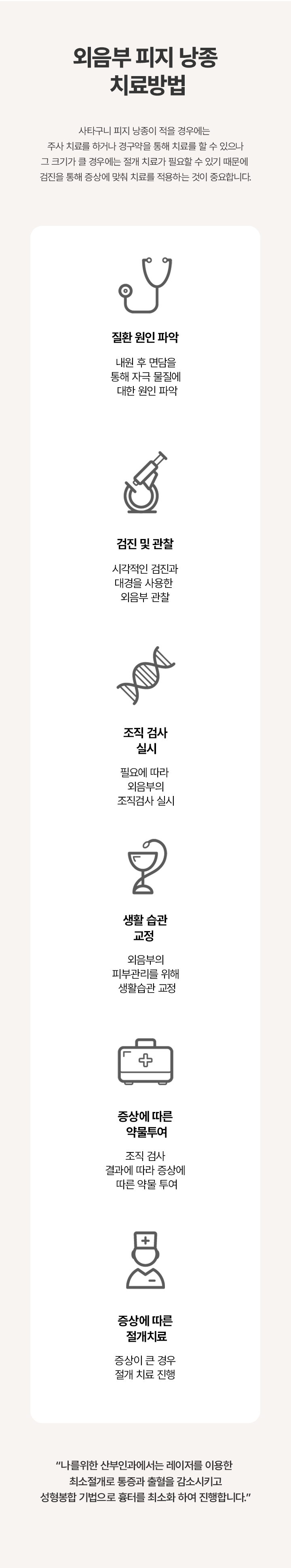 외음부 피지 낭종
치료방법

사타구니 피지 낭종이 적을 경우에는 주사 치료를 하거나 경구약을 통해 치료를 할 수 있으나 그 크기가 클 경우에는 절개 치료가 필요할 수 있기 때문에 검진을 통해 증상에 맞춰 치료를 적용하는 것이 중요합니다.

질환 원인 파악

내원 후 면담을
통해 자극 물질에
대한 원인 파악

검진 및 관찰

시각적인 검진과
대경을 사용한
외음부 관찰

조직 검사
실시

필요에 따라
외음부의
조직검사 실시

생활 습관
교정

외음부의
피부관리를 위해
생활습관 교정

증상에 따른
약물투여

조직 검사
결과에 따라 증상에
따른 약물 투여

증상에 따른
절개치료

증상이 큰 경우
절개 치료 진행

"나를위한 산부인과에서는 레이저를 이용한 최소절개로 통증과 출혈을 감소시키고 성형봉합 기법으로 흉터를 최소화 하여 진행합니다."