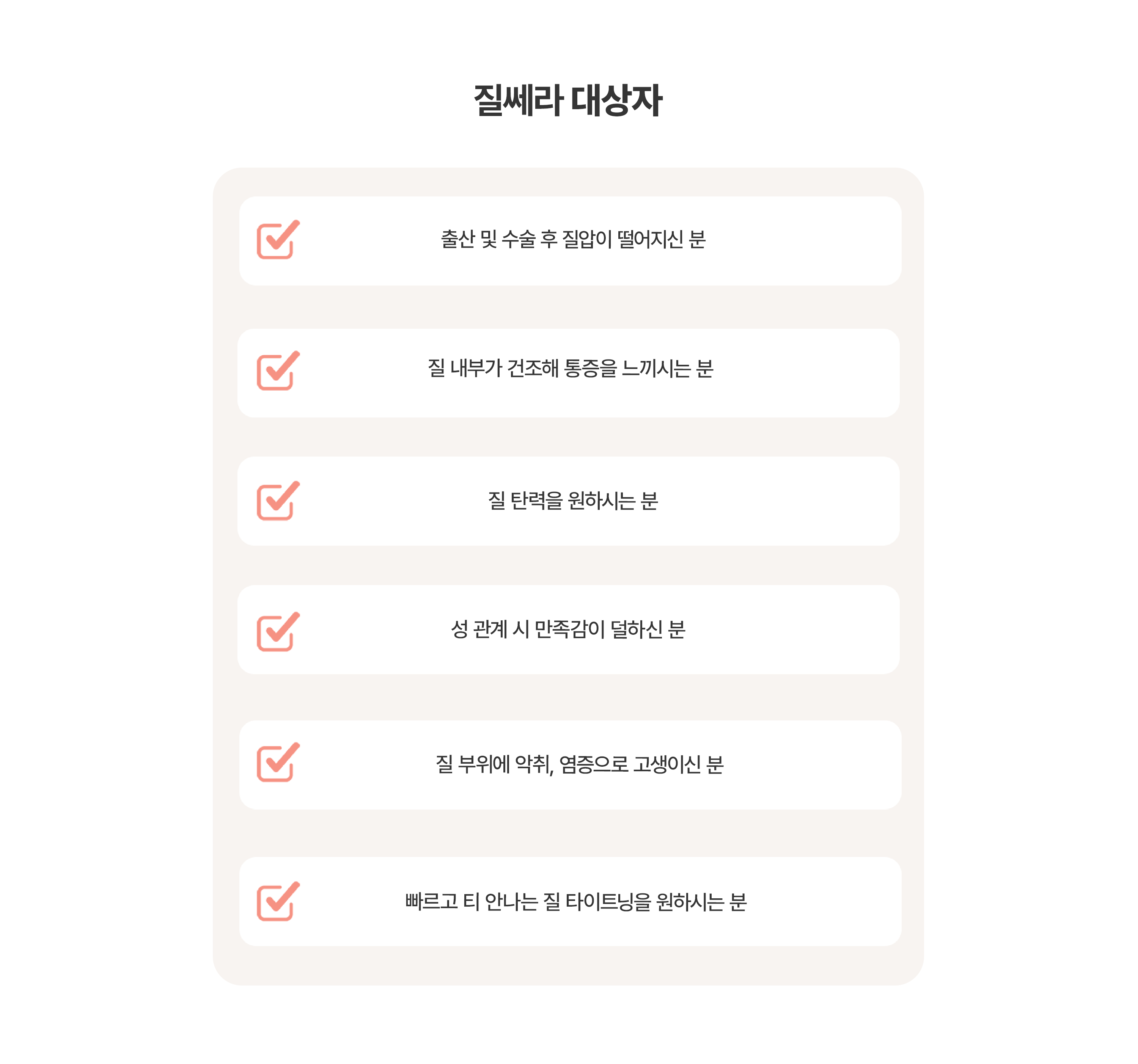 질쎄라 대상자

☑ 출산 및 수술 후 질압이 떨어지신 분

☑ 질 내부가 건조해 통증을 느끼시는 분

☑ 질 탄력을 원하시는 분

☑ 성 관계 시 만족감이 덜하신 분

☑ 질 부위에 악취, 염증으로 고생이신 분

☑ 빠르고 티 안나는 질 타이트닝을 원하시는 분